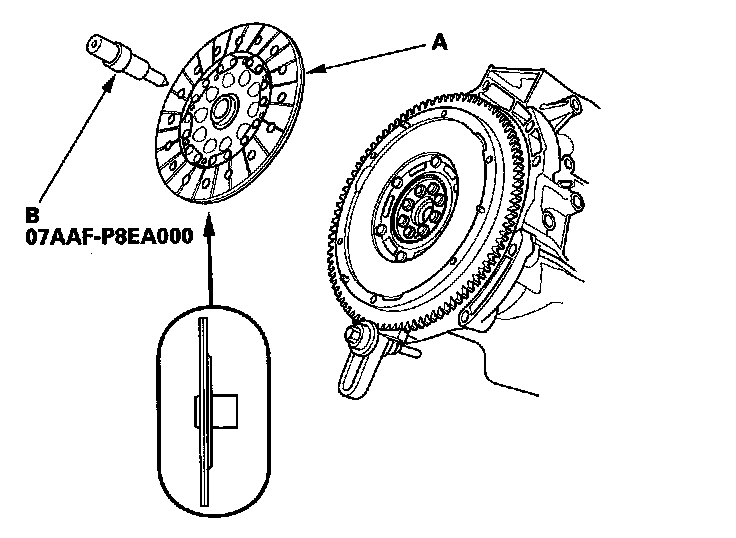 A

B
07AAF-P8EA000