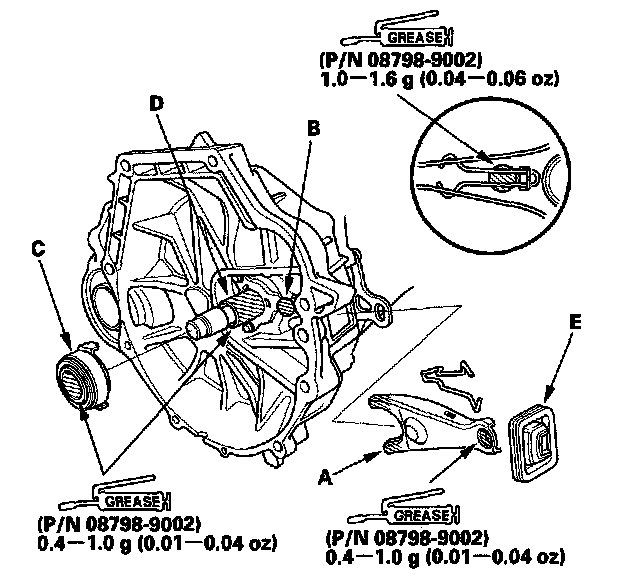 GREASE
(P/N 08798-9002)
1.0—1.6 g (0.04—0.06 oz)

D

B

C

E

A

GREASE
(P/N 08798-9002)
0.4—1.0 g (0.01—0.04 oz)

GREASE
(P/N 08798-9002)
0.4—1.0 g (0.01—0.04 oz)