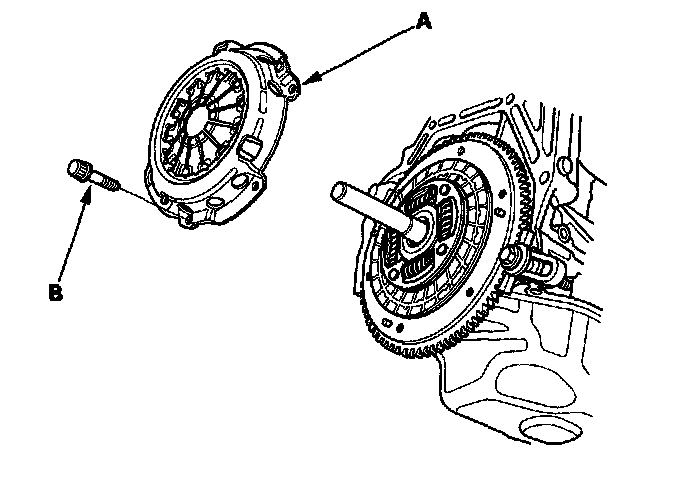 A

B