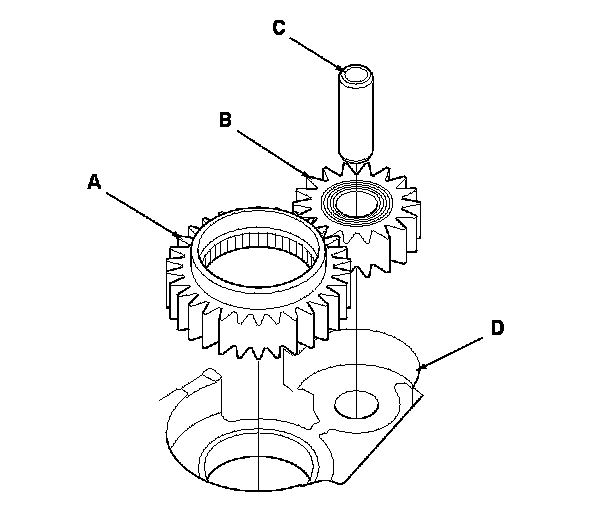 C

B

A

D