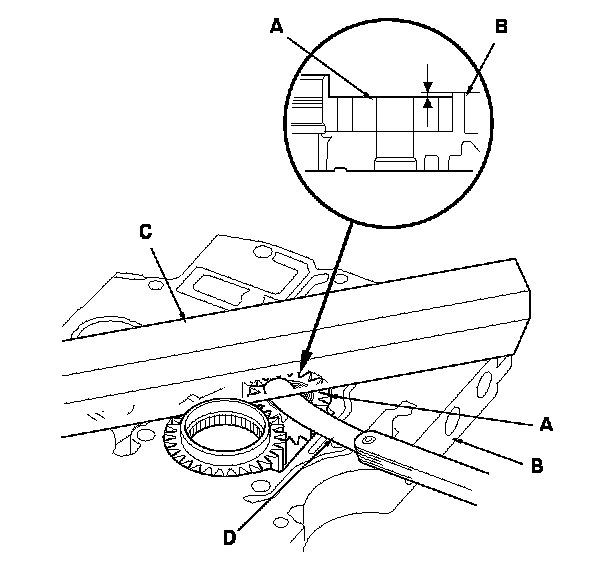 A
B
C
A
B
D