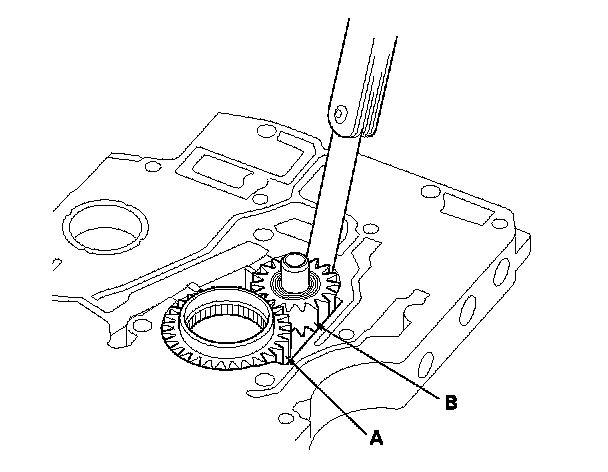 B

A