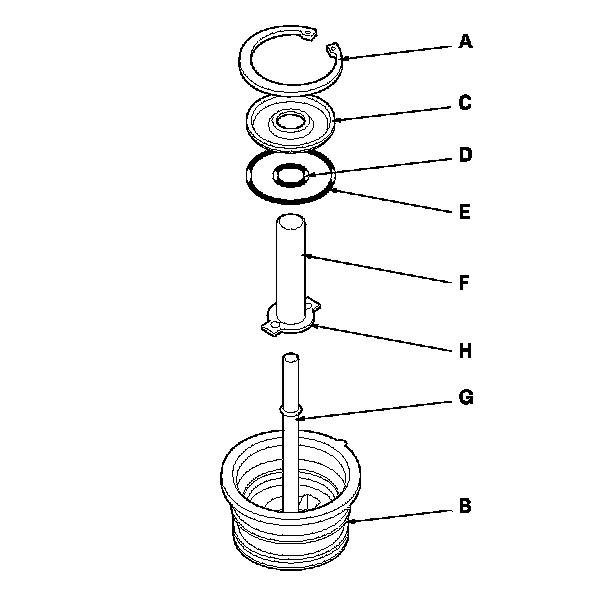 A
C
D
E
F
H
G
B