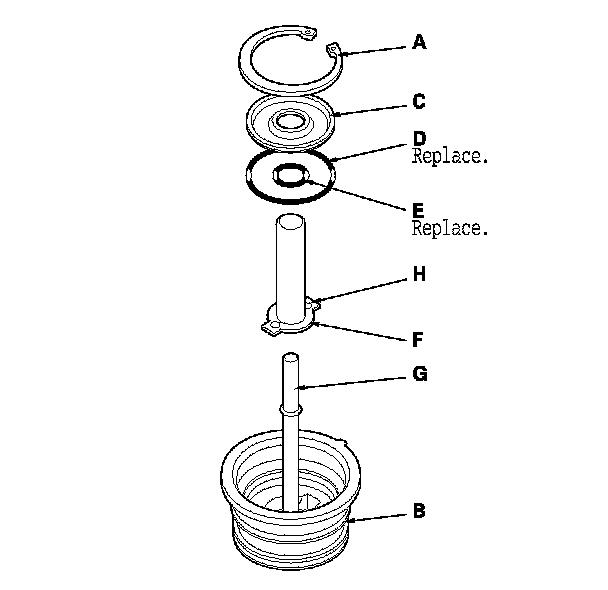 A
C
D
Replace.
E
Replace.
H
F
G
B