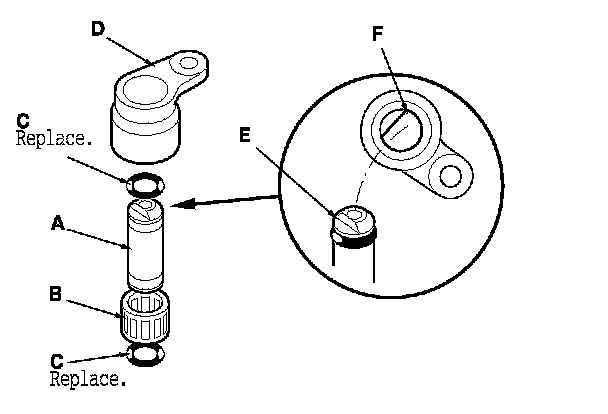 D

F

C
Replace.

E

A

B

C
Replace.