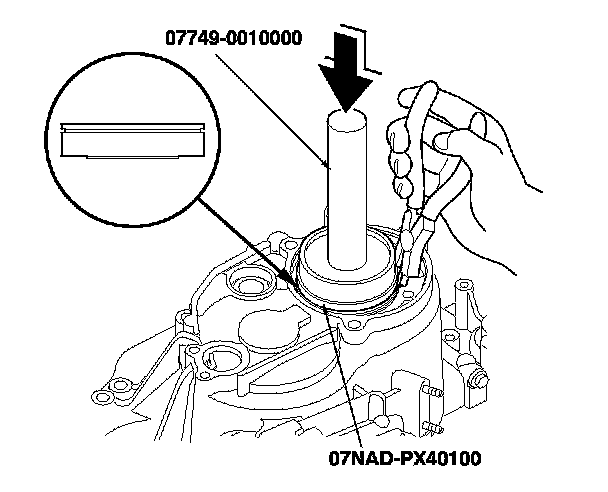 07749-0010000

07NAD-PX40100