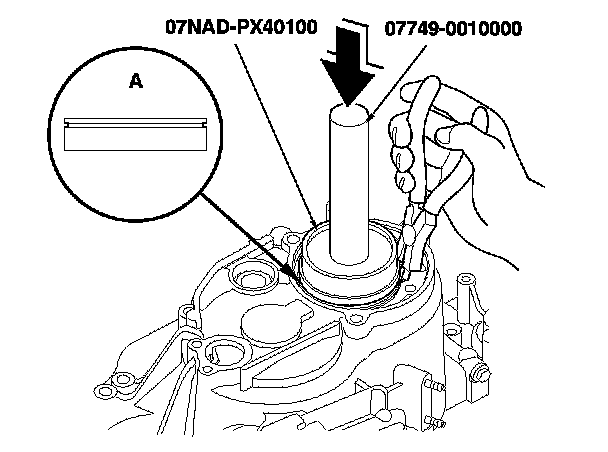 07NAD-PX40100
07749-0010000
A