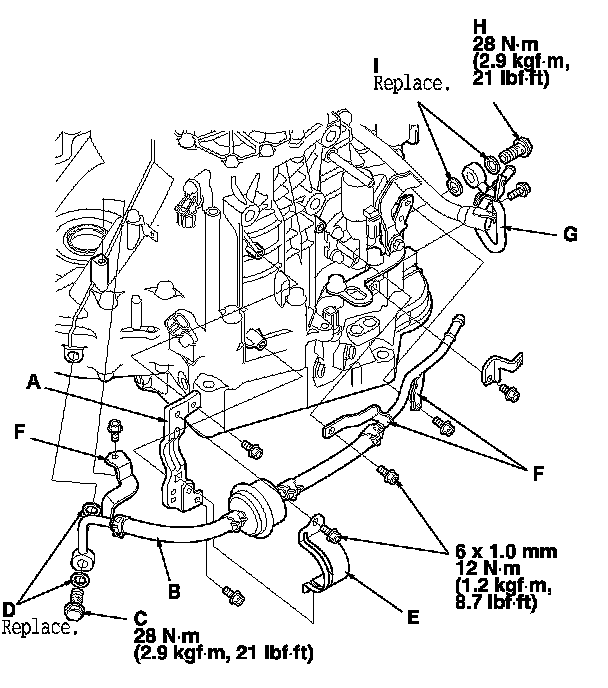 H
28 N·m
(2.9 kgf·m,
21 lbf·ft)

I
Replace.

G

A

F

F

6 x 1.0 mm
12 N·m
(1.2 kgf·m,
8.7 lbf·ft)

B

E

D
Replace.

C
28 N·m
(2.9 kgf·m, 21 lbf·ft)