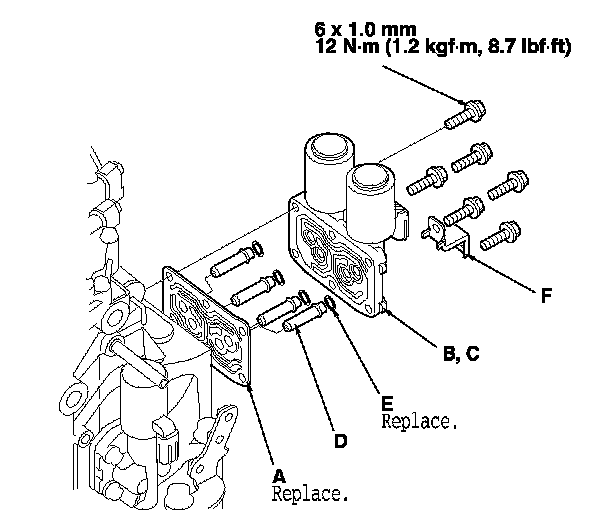 6 x 1.0 mm
12 N·m (1.2 kgf·m, 8.7 lbf·ft)

F

B, C

E
Replace.

D

A
Replace.