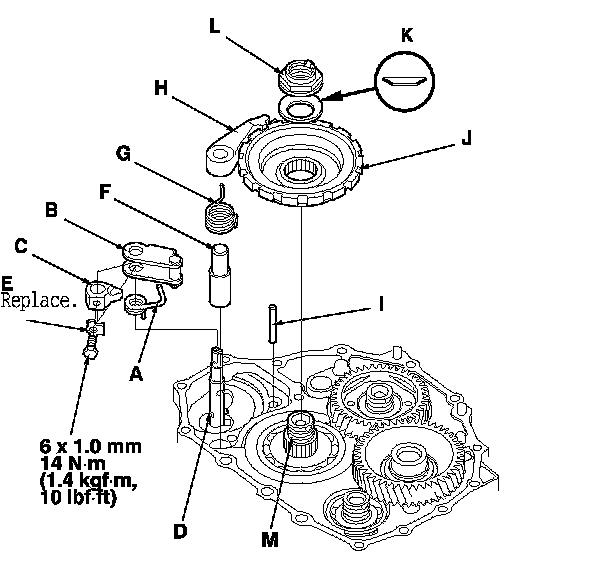 L
K
H
J
G
F
B
C
E
Replace.
I
A
6 x 1.0 mm
14 N·m
(1.4 kgf·m,
10 lbf·ft)
D
M