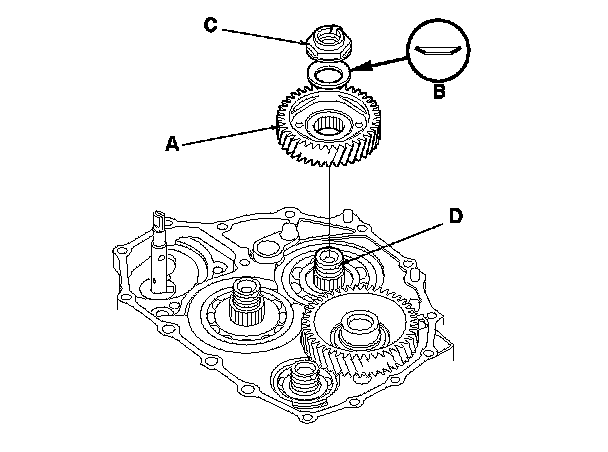 C

B

A

D