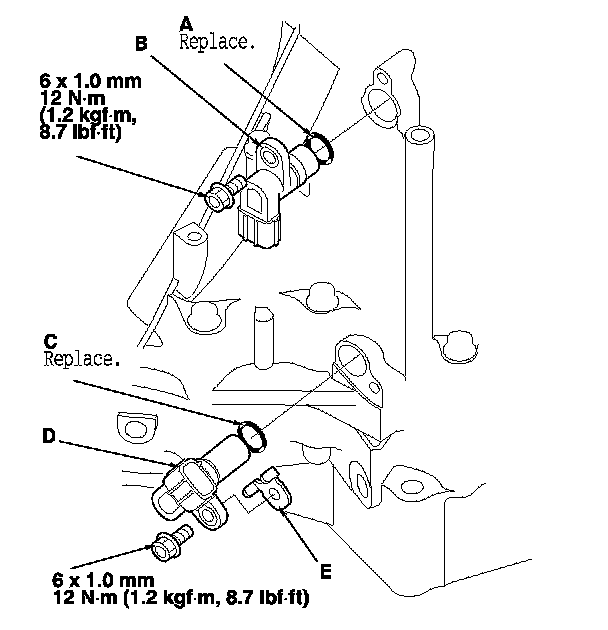 A
Replace.

B

6 x 1.0 mm
12 N·m
(1.2 kgf·m,
8.7 lbf·ft)

C
Replace.

D

E

6 x 1.0 mm
12 N·m (1.2 kgf·m, 8.7 lbf·ft)