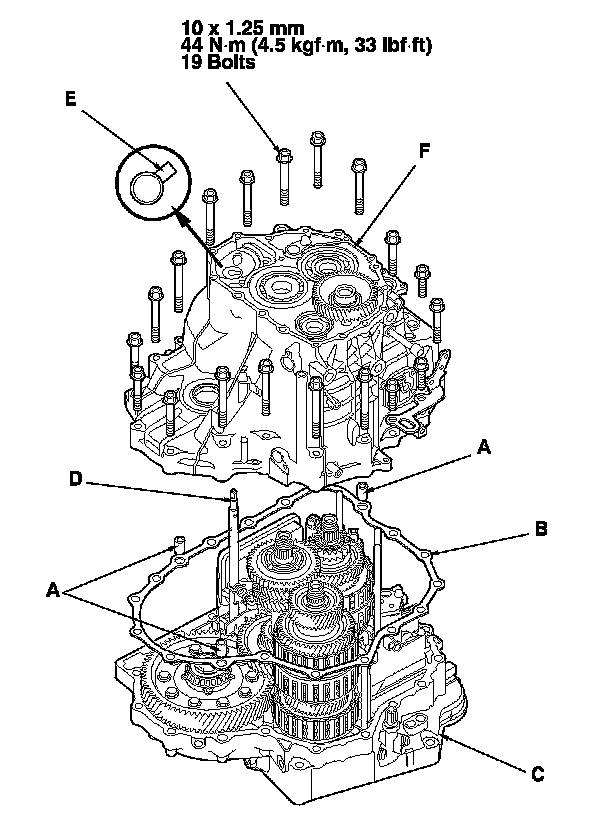 10 x 1.25 mm
44 N·m (4.5 kgf·m, 33 lbf·ft)
19 Bolts

E

F

A

D

B

A

C