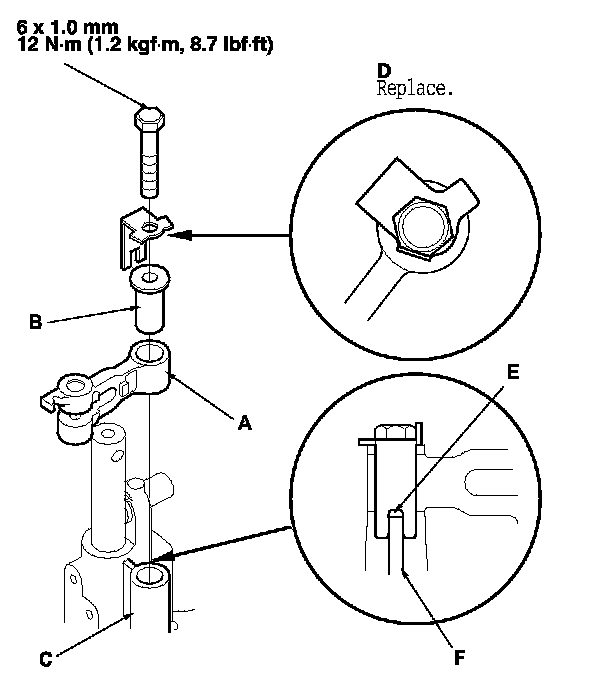 6 x 1.0 mm
12 N·m (1.2 kgf·m, 8.7 lbf·ft)

D
Replace.

B

A

E

C

F