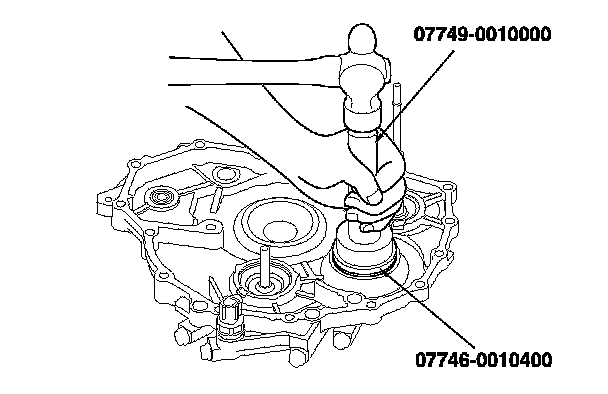 07749-0010000

07746-0010400