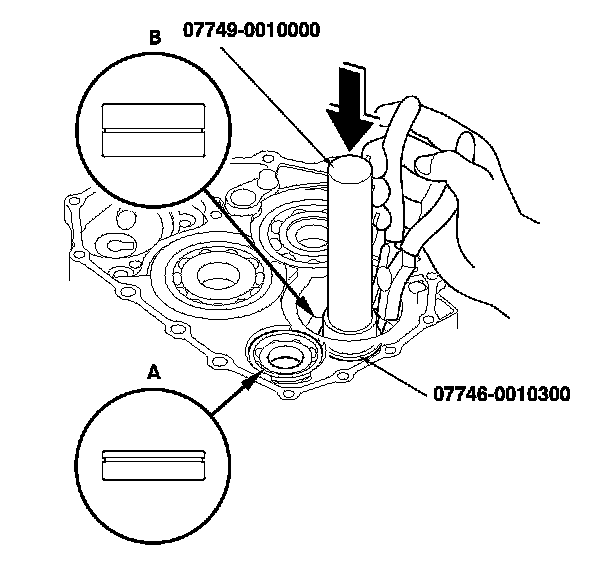 B

07749-0010000

A

07746-0010300