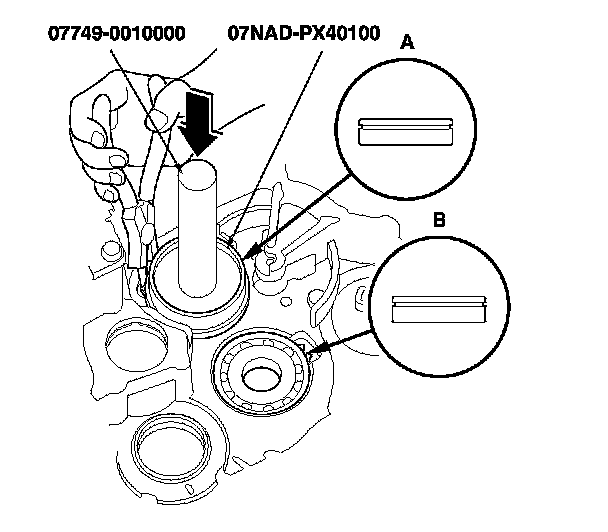 07749-0010000
07NAD-PX40100
A
B