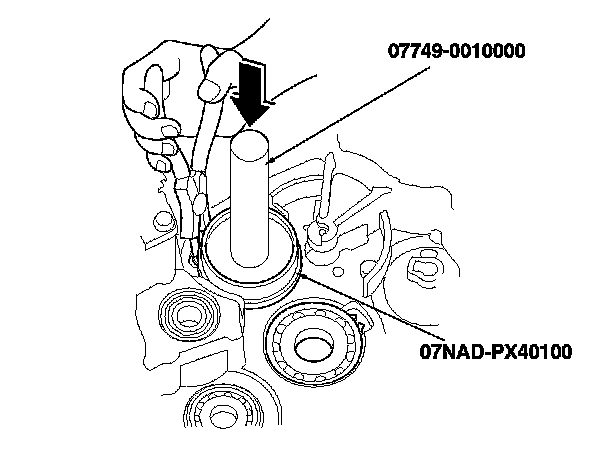 07749-0010000

07NAD-PX40100