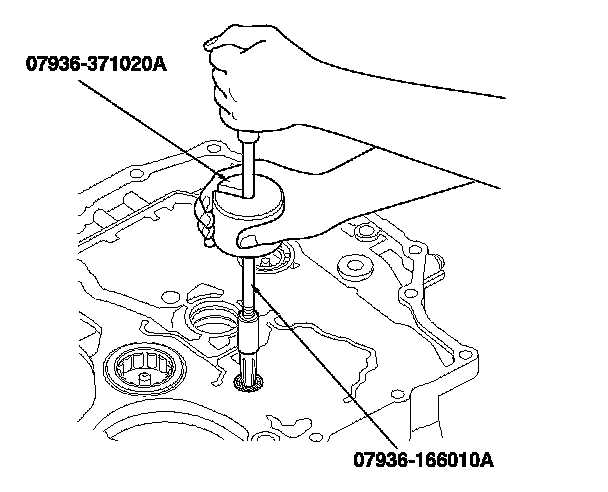 07936-371020A

07936-166010A