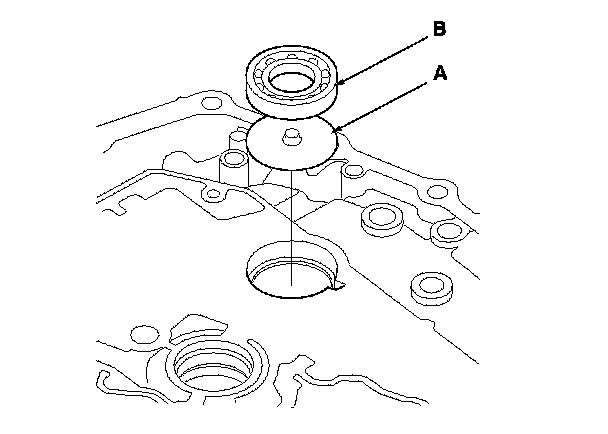 B
A