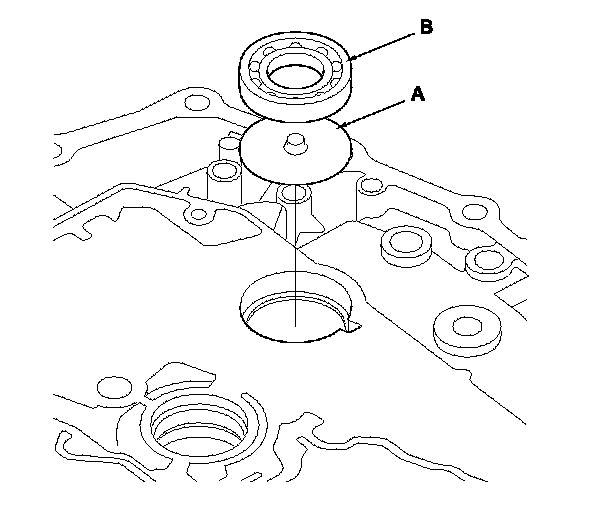 B

A