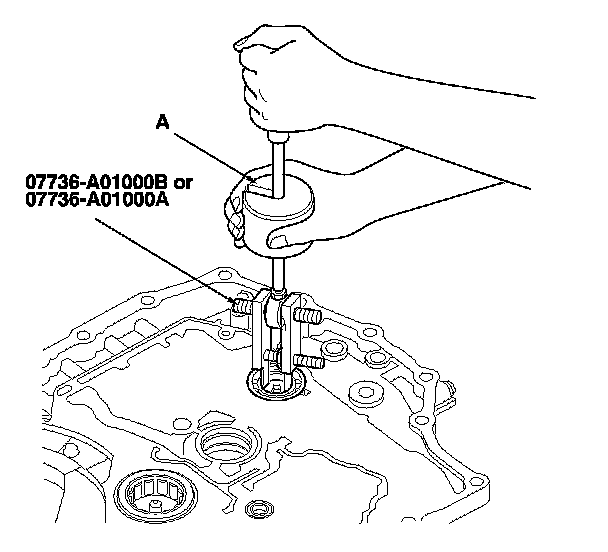 A

07736-A01000B or
07736-A01000A