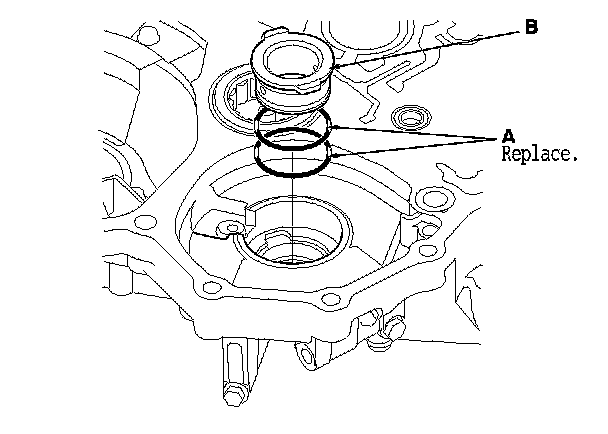 B

A
Replace.