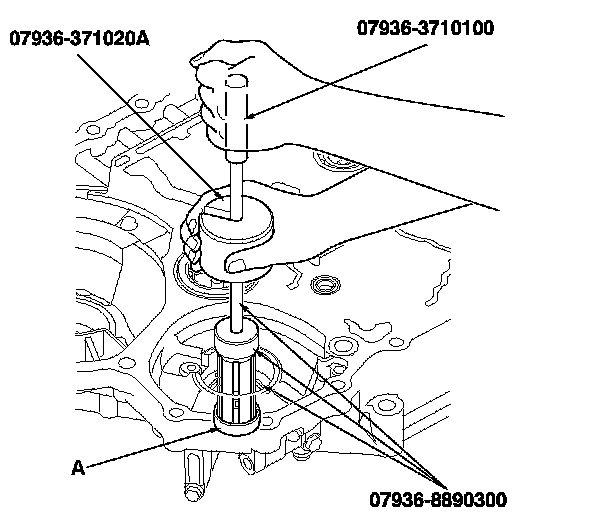 07936-371020A
07936-3710100
A
07936-8890300