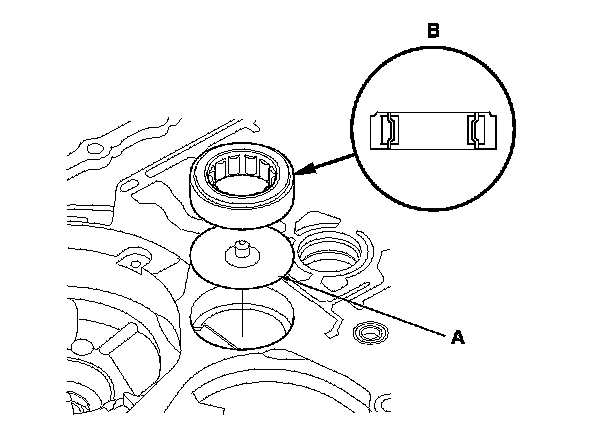 B

A