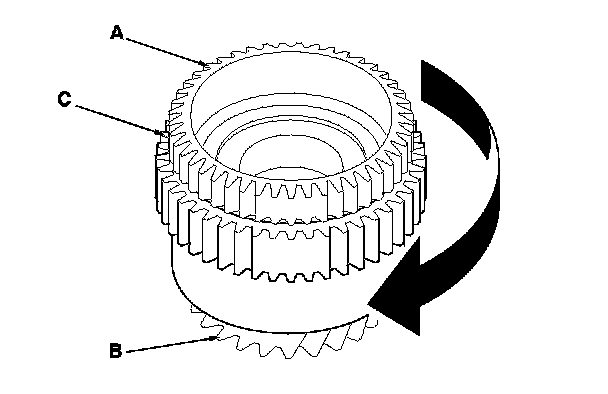 A
C
B