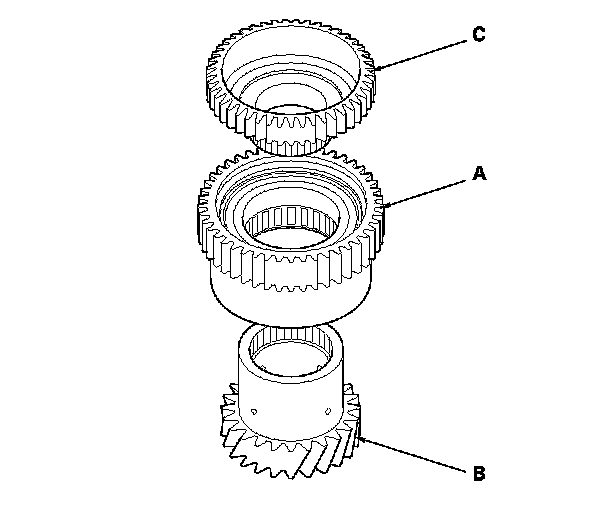 C
A
B