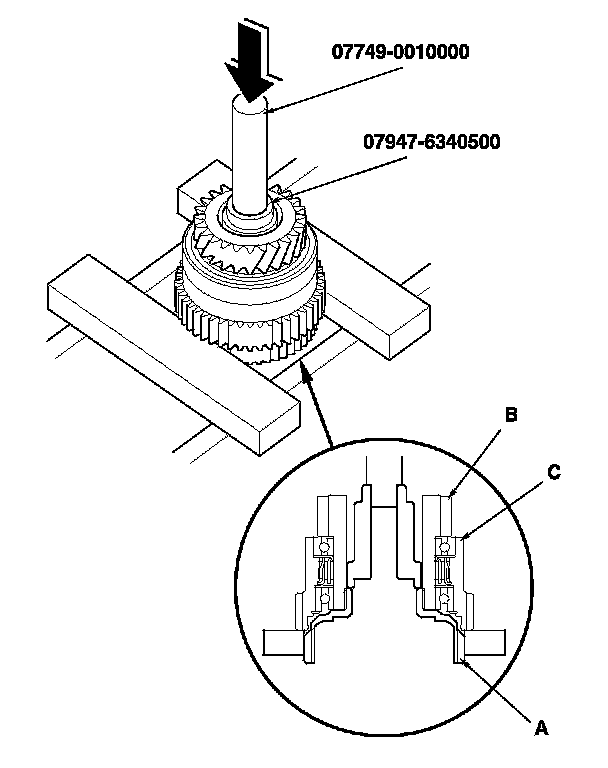 07749-0010000

07947-6340500

B

C

A