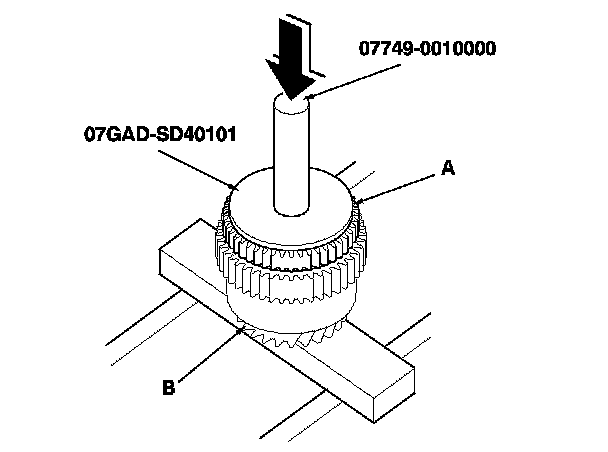 07749-0010000

07GAD-SD40101

A

B