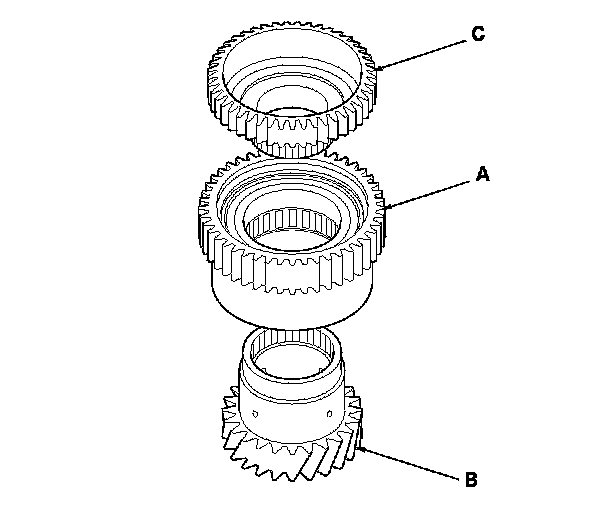 C
A
B