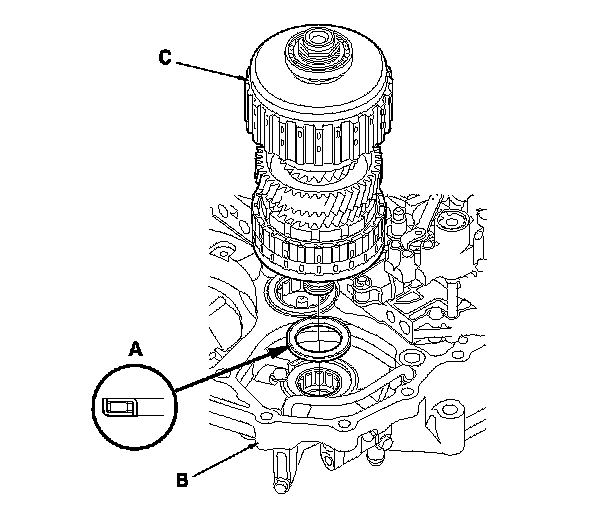 C

A

B