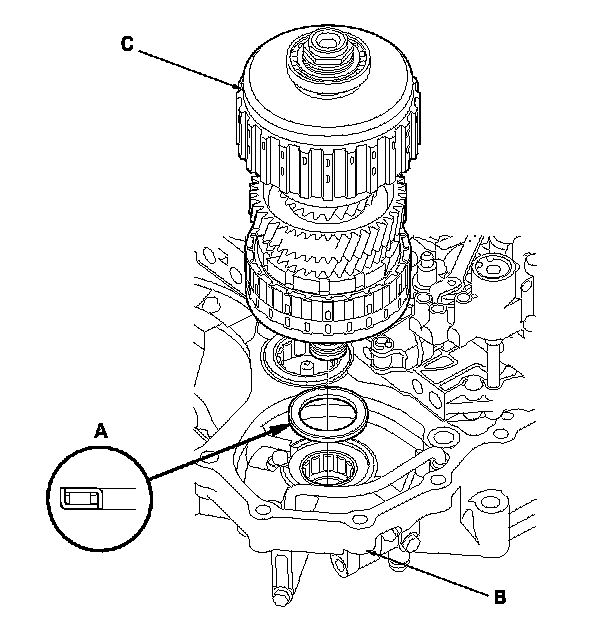 C

A

B