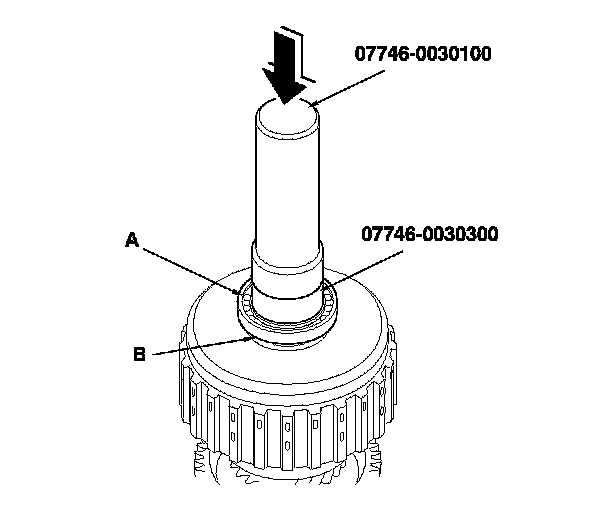 07746-0030100

A

07746-0030300

B