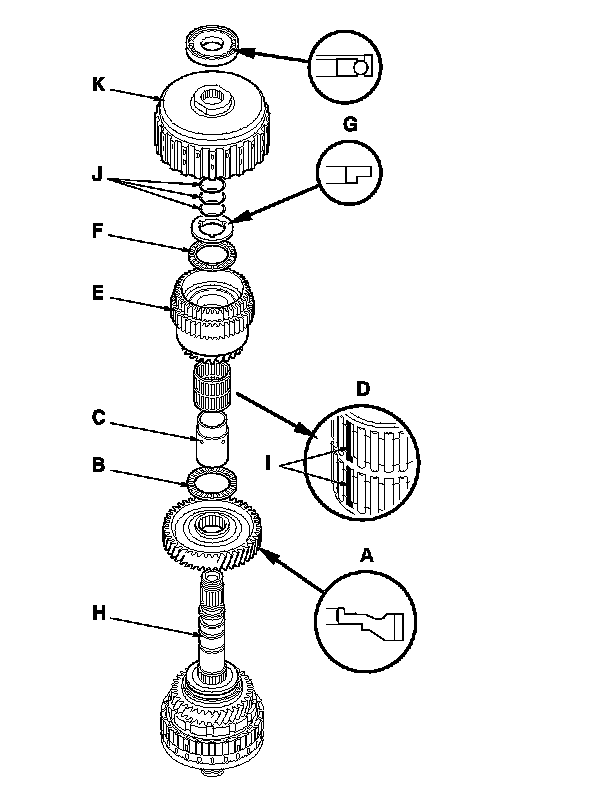 K
G
J
F
E
D
C
I
B
A
H