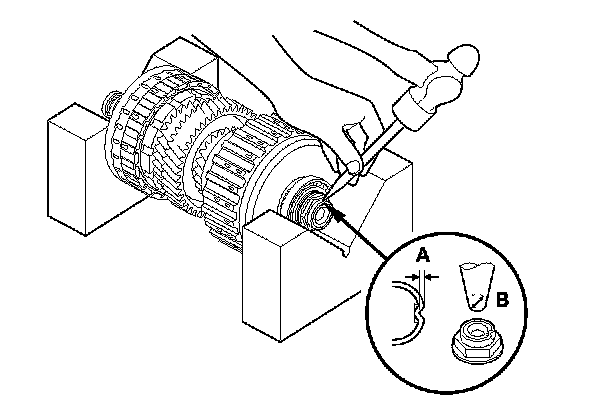 A
B