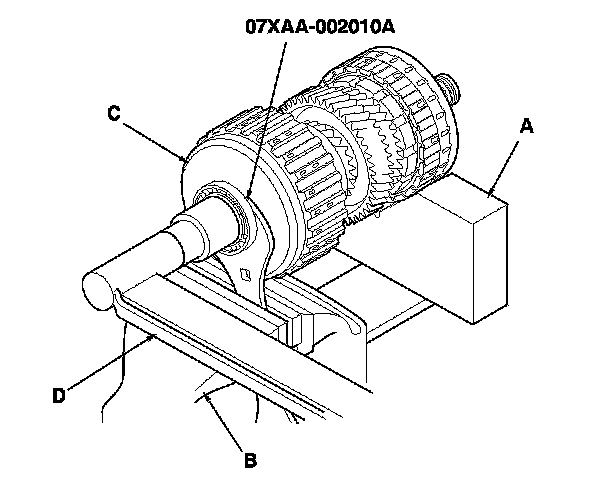 07XAA-002010A
C
A
D
B