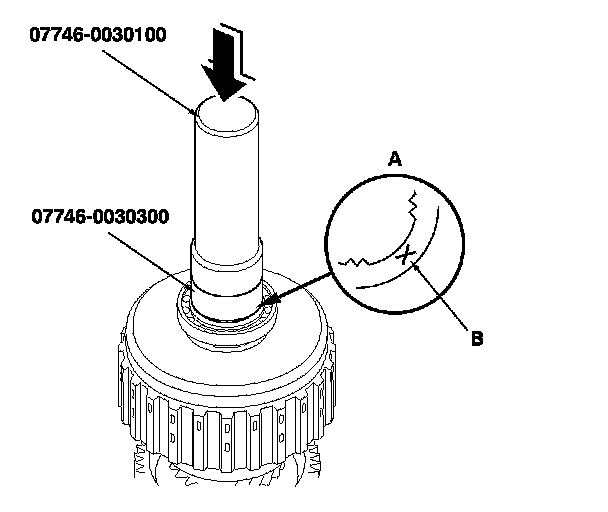 07746-0030100

07746-0030300

A

B