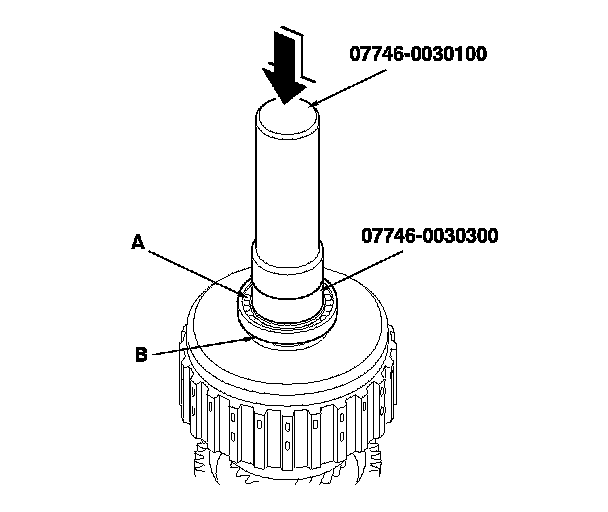 07746-0030100

A

07746-0030300

B