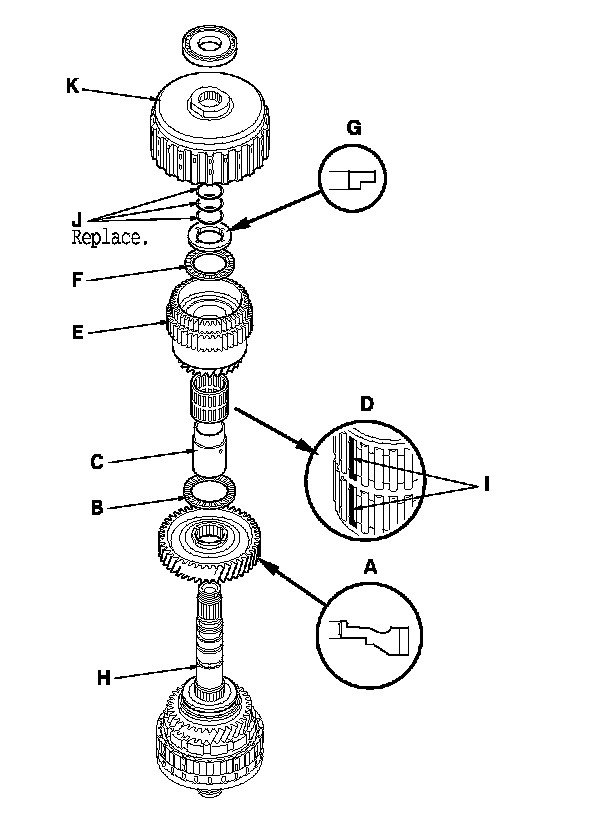 K
G
J
Replace.
F
E
D
C
I
B
A
H