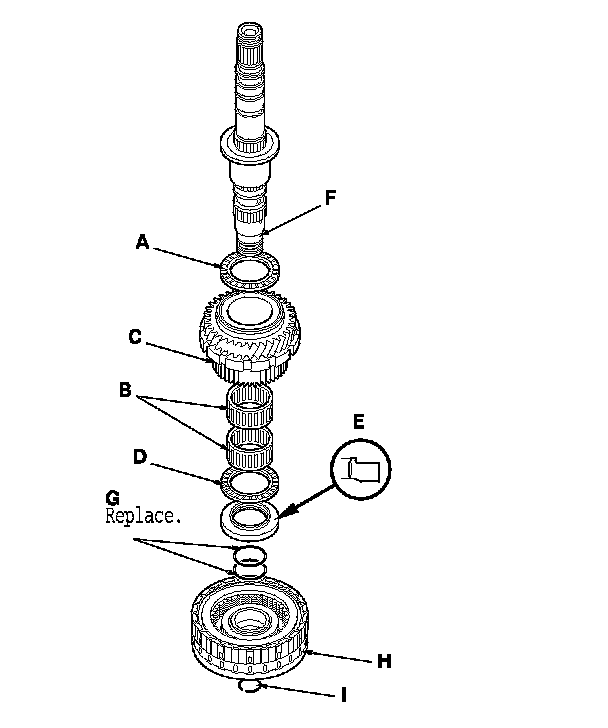 F
A
C
B
E
D
G
Replace.
H
I