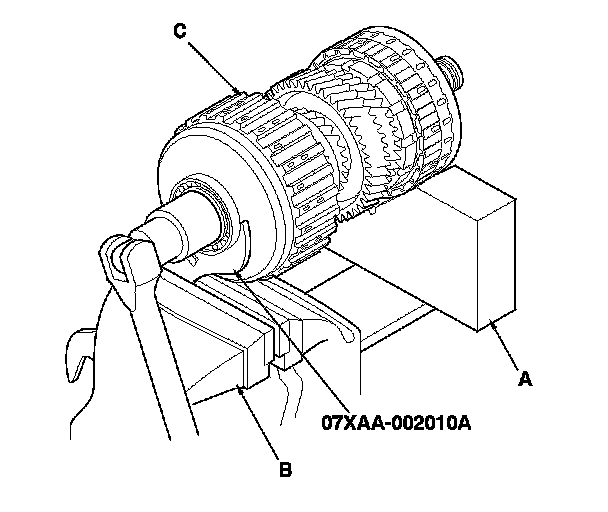 C

A

07XAA-002010A

B