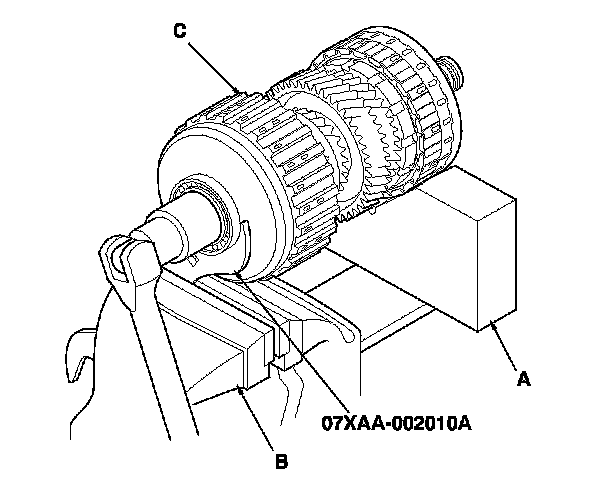 C

A

07XAA-002010A

B