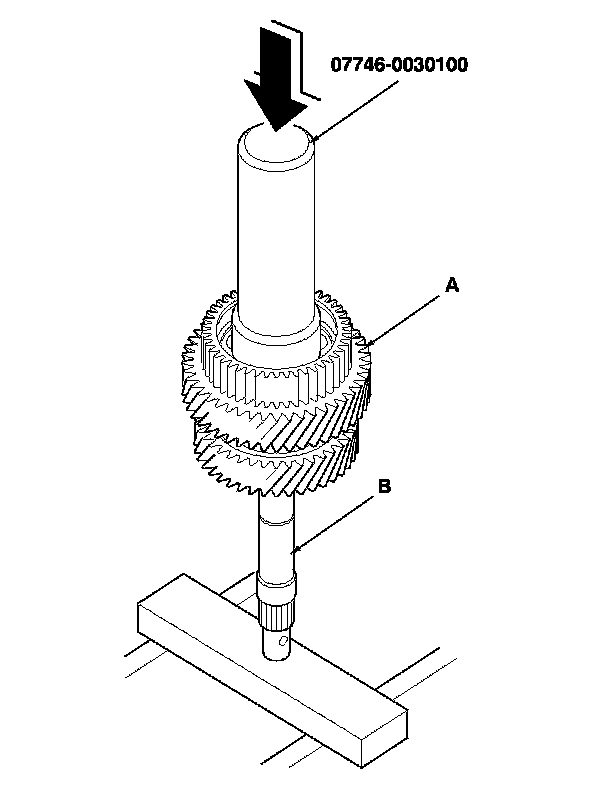 07746-0030100

A

B