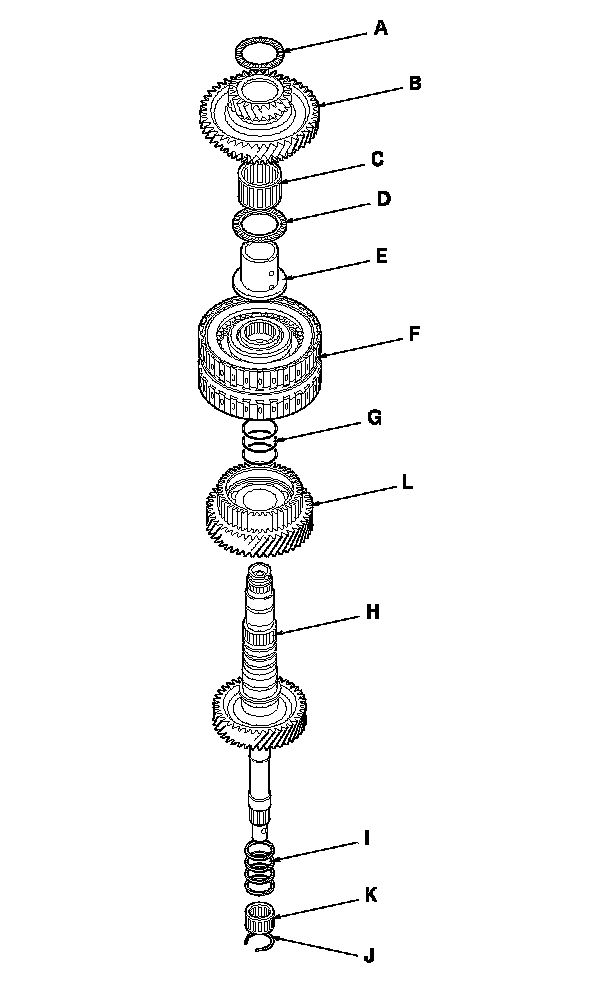 A
B
C
D
E
F
G
L
H
I
K
J