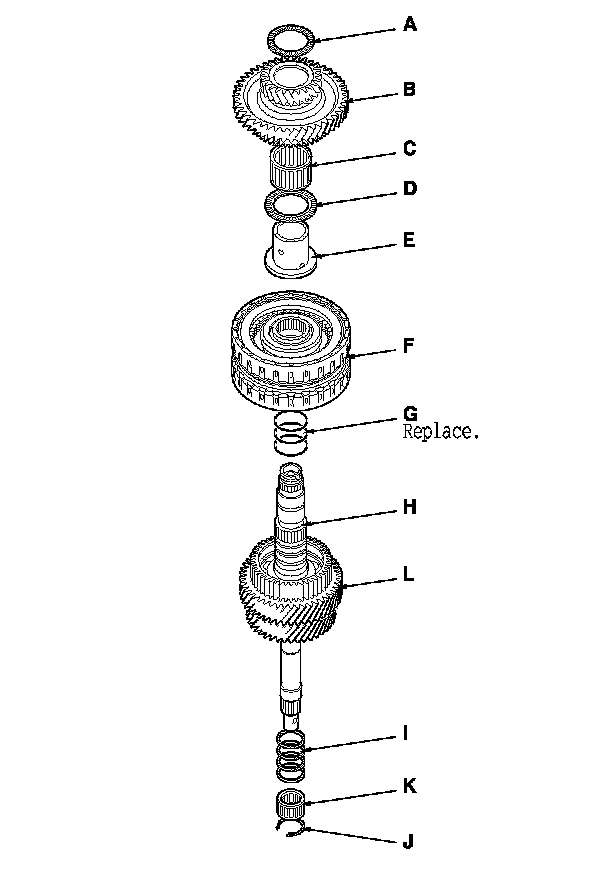 A
B
C
D
E
F
G
Replace.
H
L
I
K
J