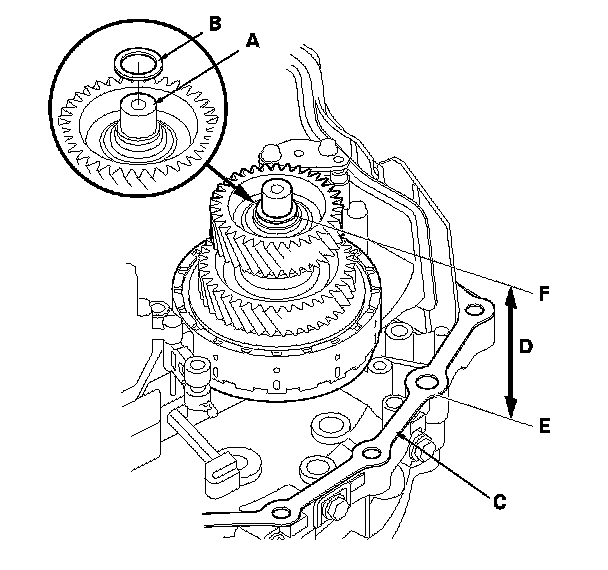 B
A
F
D
E
C